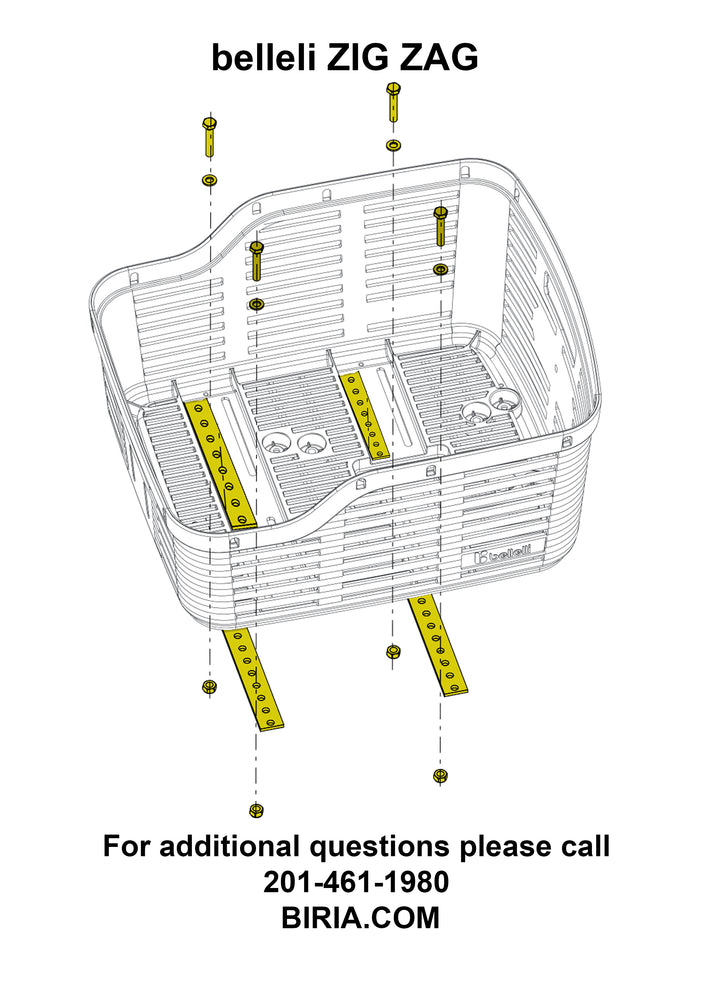 belleli ZIG ZAG

belleli

For additional questions please call
201-461-1980
BIRIA.COM